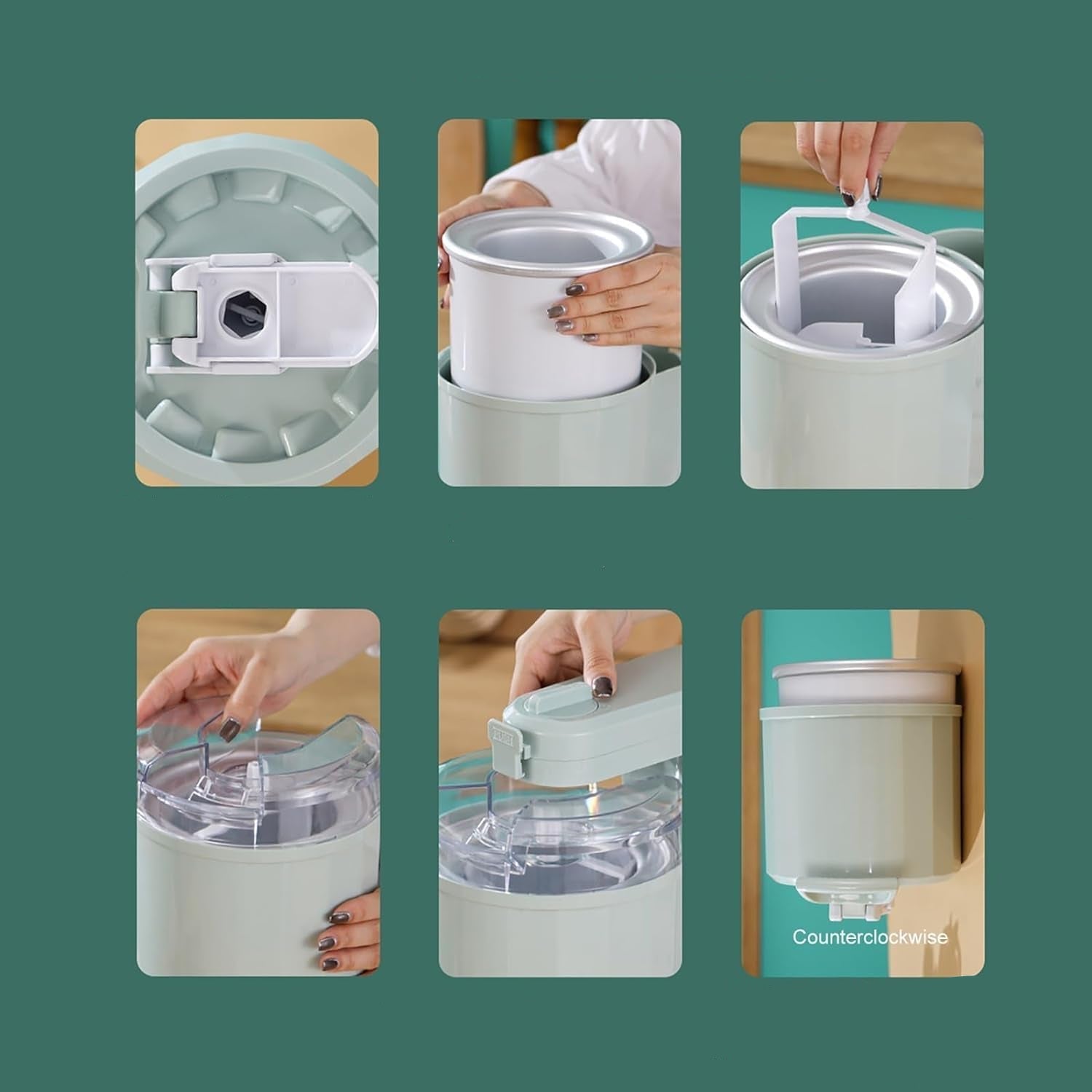 Counterclockwise